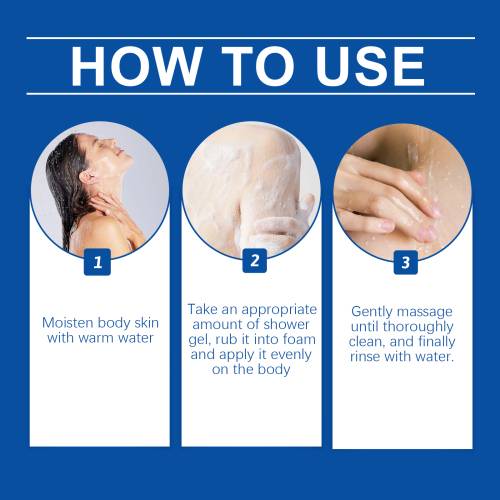 HOW TO USE

1

Moisten body skin with warm water

2

Take an appropriate amount of shower gel, rub it into foam and apply it evenly on the body

3

Gently massage until thoroughly clean, and finally rinse with water.