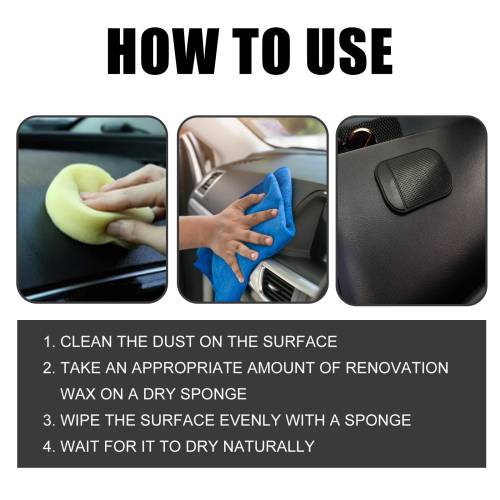 HOW TO USE

1. CLEAN THE DUST ON THE SURFACE
2. TAKE AN APPROPRIATE AMOUNT OF RENOVATION WAX ON A DRY SPONGE
3. WIPE THE SURFACE EVENLY WITH A SPONGE
4. WAIT FOR IT TO DRY NATURALLY